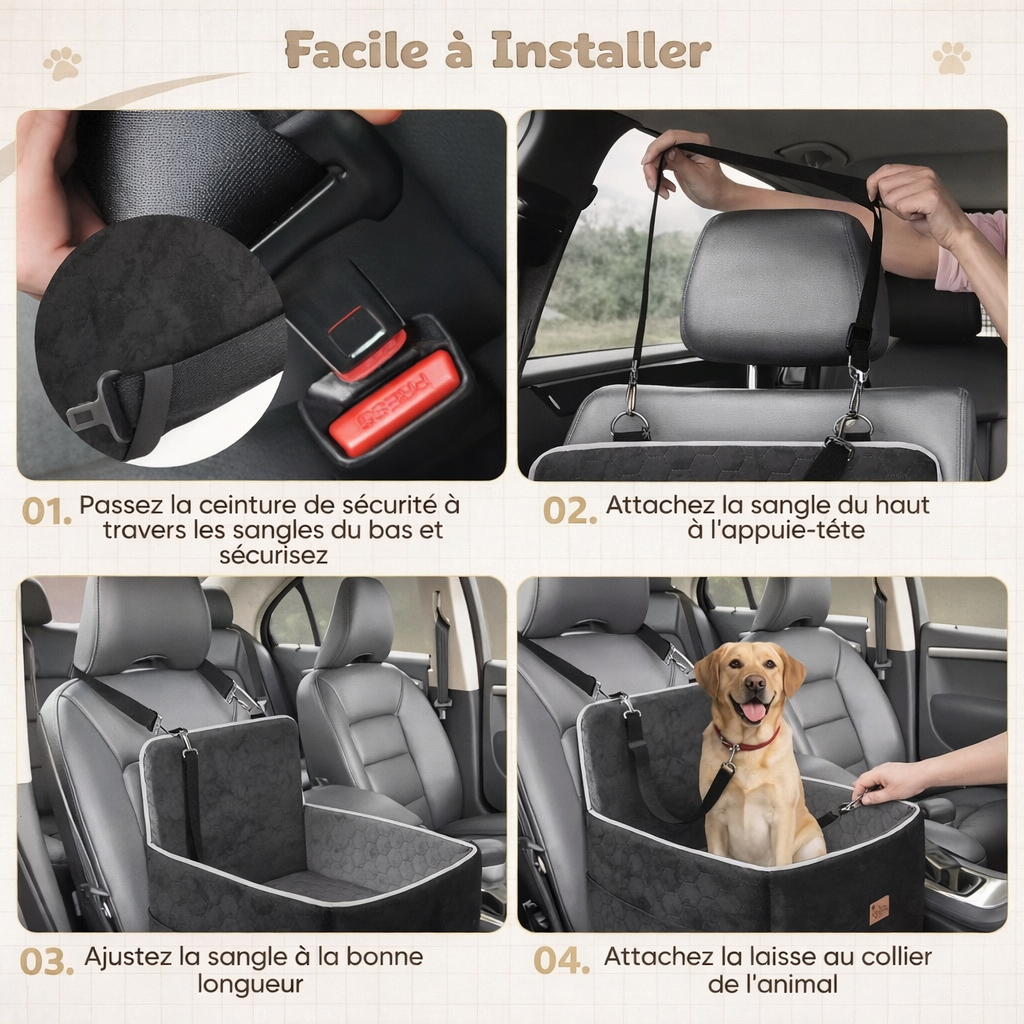 Facile à Installer

PRESS

01. Passez la ceinture de sécurité à travers les sangles du bas et sécurisez

02. Attachez la sangle du haut à l'appuie-téte

03. Ajustez la sangle à la bonne longueur

04. Attachez la laisse au collier de l'animal